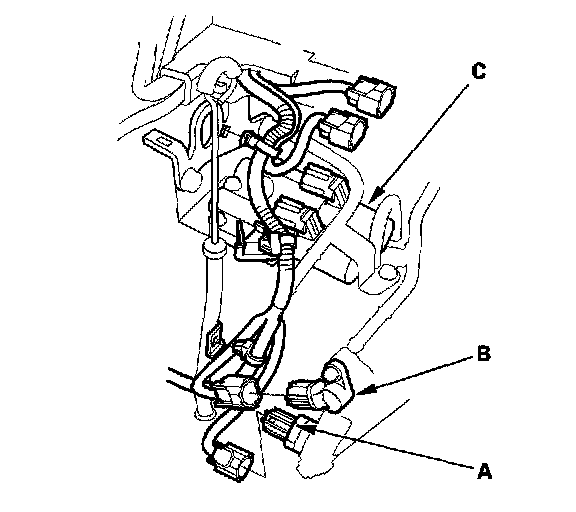 C
B
A