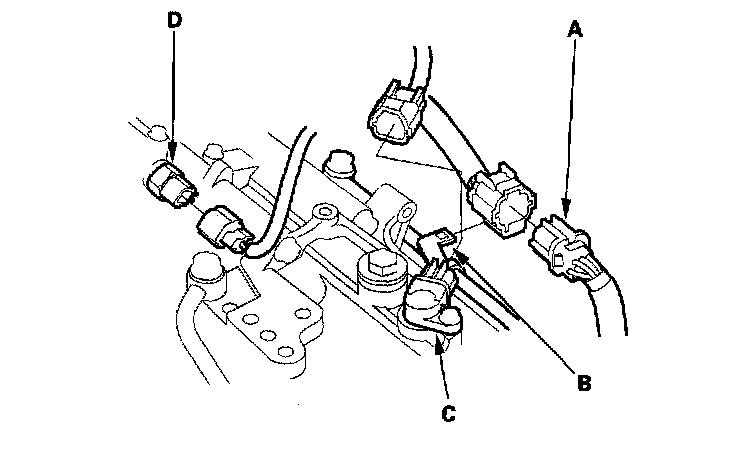 D
A
B
C