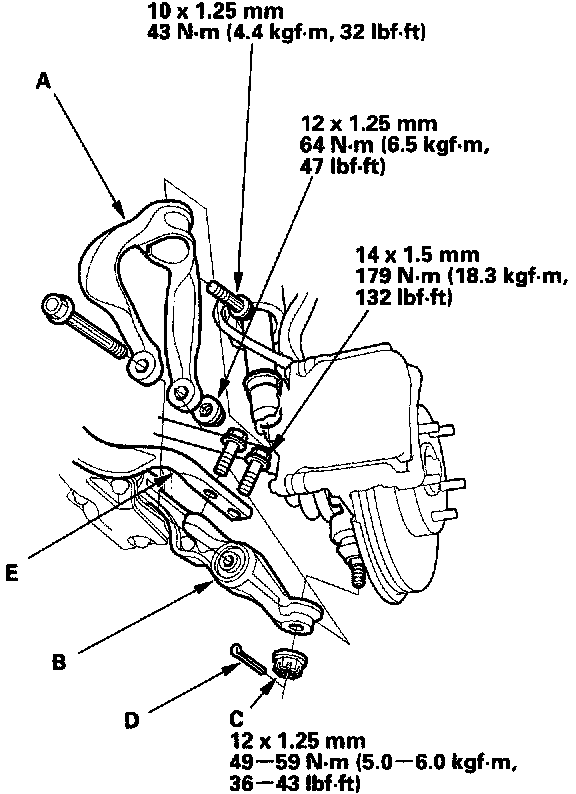 10 x 1.25 mm
43 N·m (4.4 kgf·m, 32 lbf·ft)

A

12 x 1.25 mm
64 N·m (6.5 kgf·m,
47 lbf·ft)

14 x 1.5 mm
179 N·m (18.3 kgf·m,
132 lbf·ft)

E

B

D

C
12 x 1.25 mm
49—59 N·m (5.0—6.0 kgf·m,
36—43 lbf·ft)