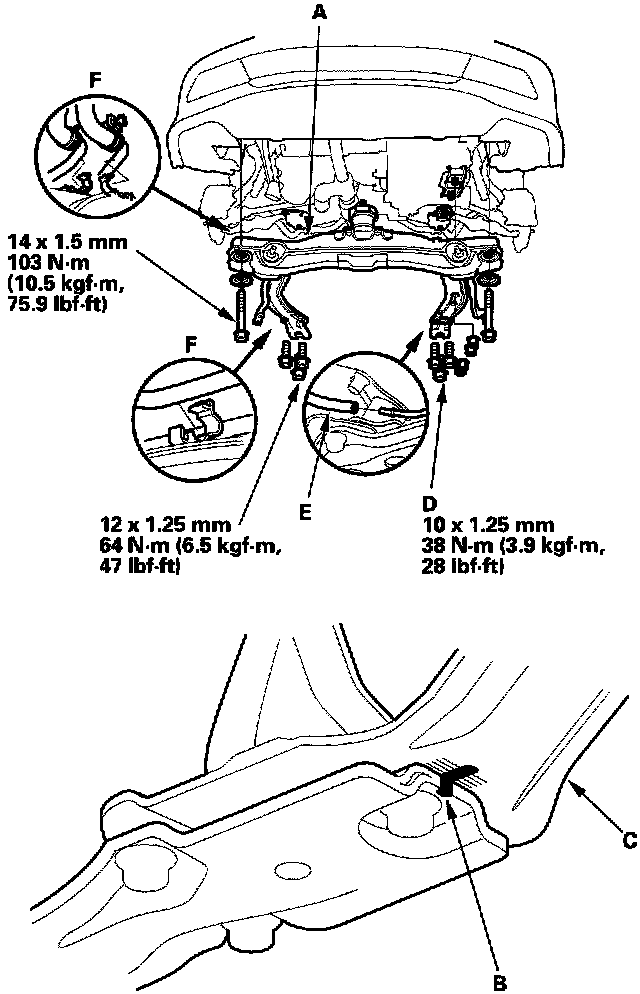 A

F

14 x 1.5 mm
103 N·m
(10.5 kgf·m,
75.9 lbf·ft)

F

12 x 1.25 mm
64 N·m (6.5 kgf·m,
47 lbf·ft)

E

D
10 x 1.25 mm
38 N·m (3.9 kgf·m,
28 lbf·ft)

C

B