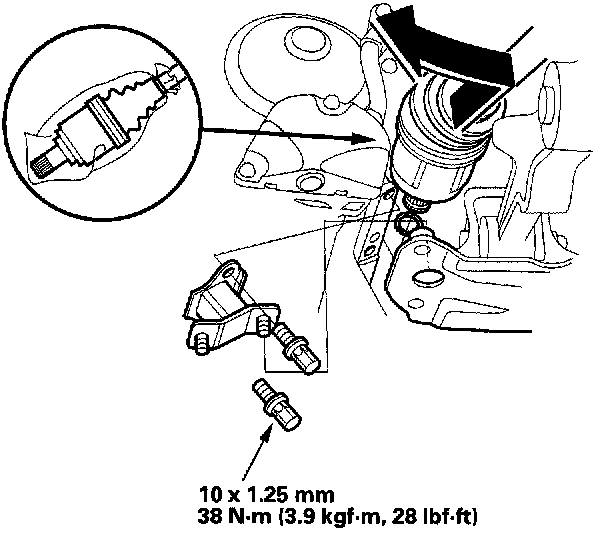 10 x 1.25 mm
38 N·m (3.9 kgf·m, 28 lbf·ft)