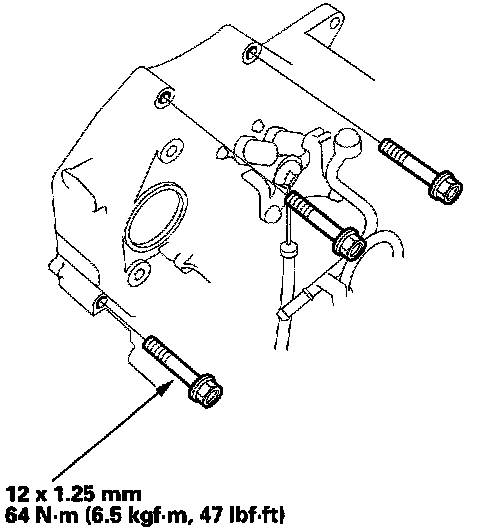 12 x 1.25 mm
64 N·m (6.5 kgf·m, 47 lbf·ft)