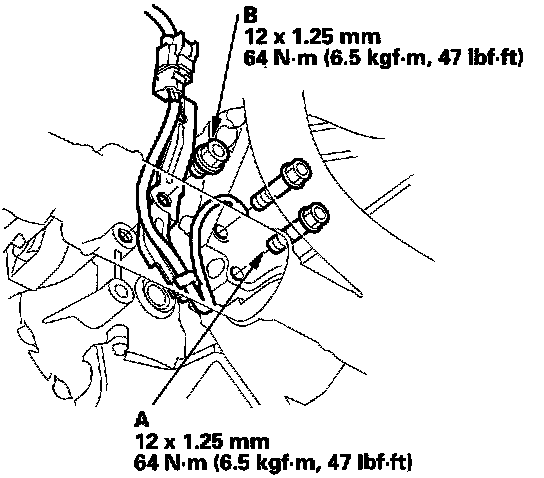 B
12 x 1.25 mm
64 N·m (6.5 kgf·m, 47 lbf·ft)

A
12 x 1.25 mm
64 N·m (6.5 kgf·m, 47 lbf·ft)