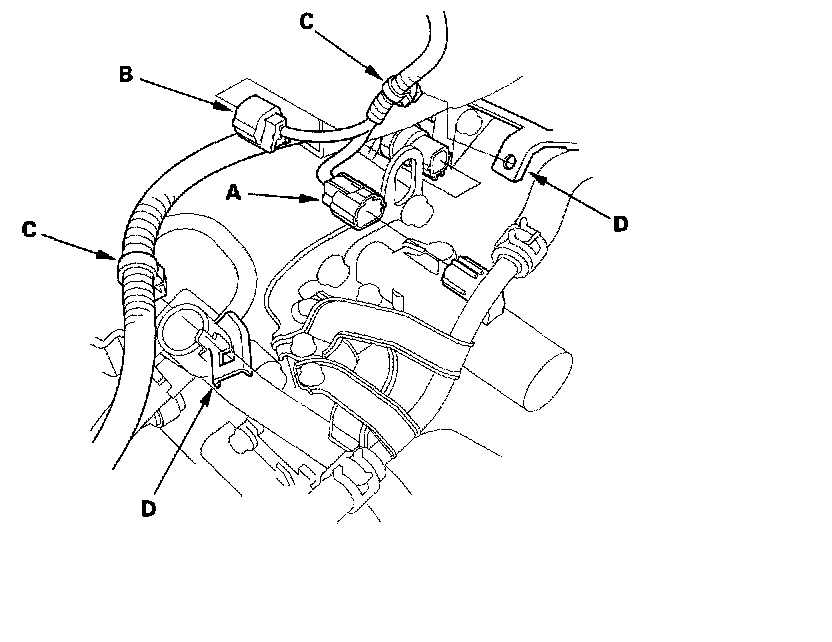 C
B
A
D
C
D