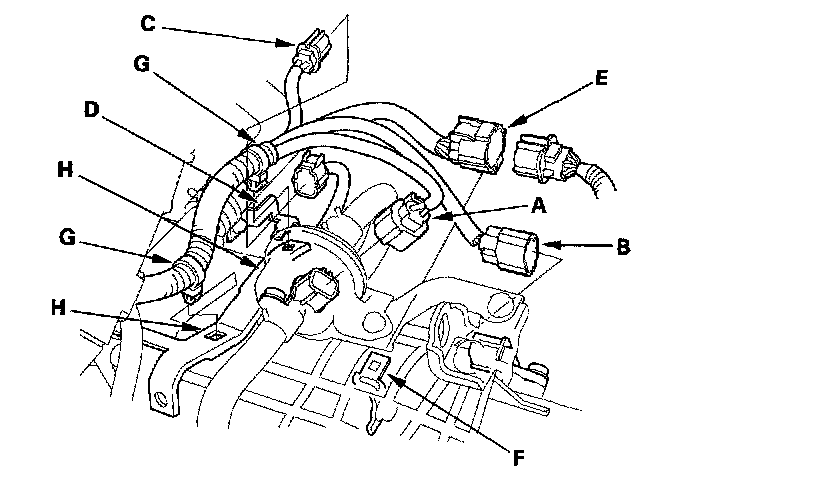 C
G
E
D
H
A
G
B
H
F