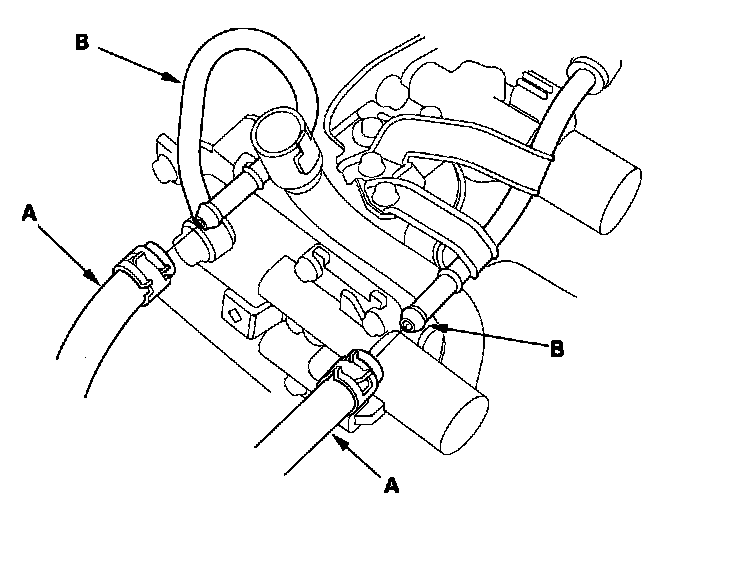 B

A

B

A