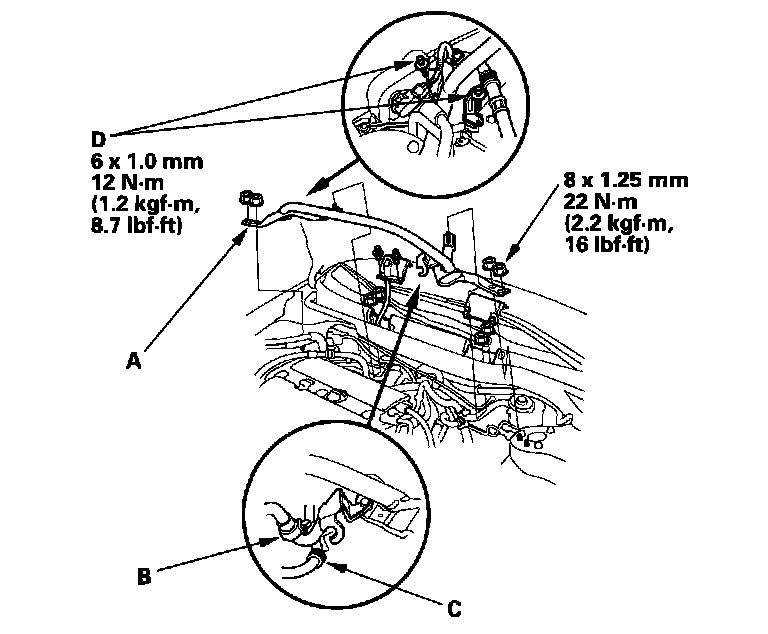 D
6 x 1.0 mm
12 N·m
(1.2 kgf·m,
8.7 lbf·ft)

8 x 1.25 mm
22 N·m
(2.2 kgf·m,
16 lbf·ft)

A

B

C