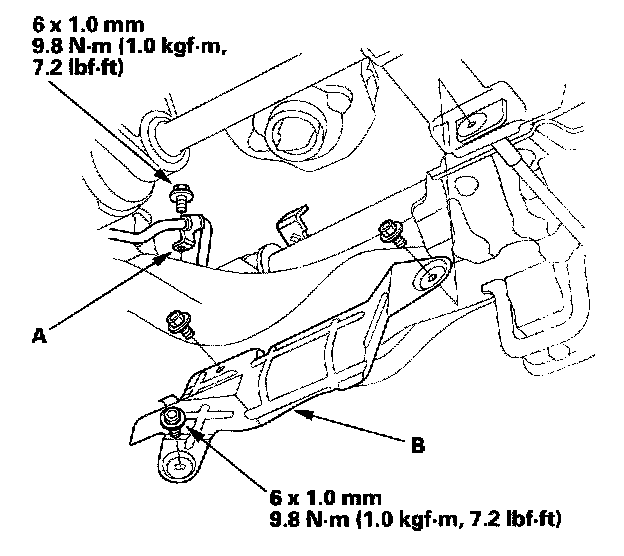 6 x 1.0 mm
9.8 N·m (1.0 kgf·m, 7.2 lbf·ft)

A

B

6 x 1.0 mm
9.8 N·m (1.0 kgf·m, 7.2 lbf·ft)