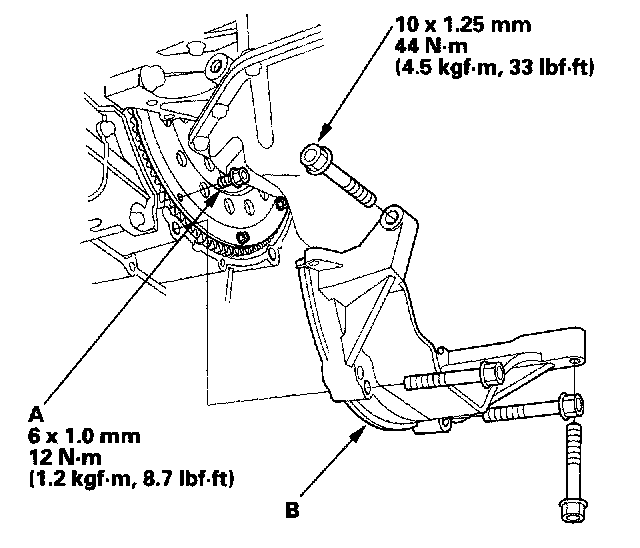 10 x 1.25 mm
44 N·m
(4.5 kgf·m, 33 lbf·ft)

A
6 x 1.0 mm
12 N·m
(1.2 kgf·m, 8.7 lbf·ft)

B