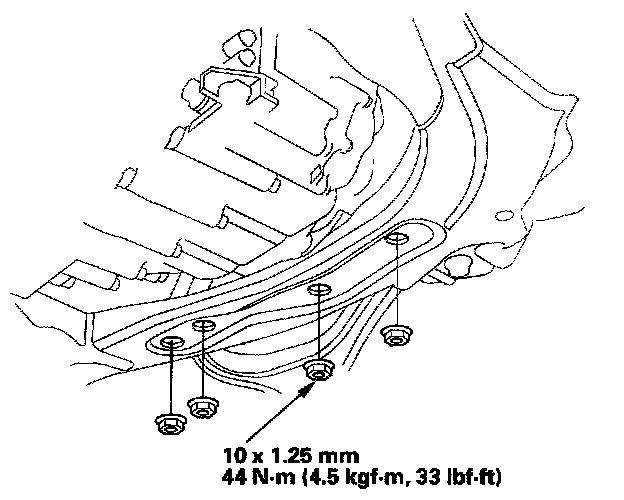 10 x 1.25 mm
44 N·m (4.5 kgf·m, 33 lbf·ft)