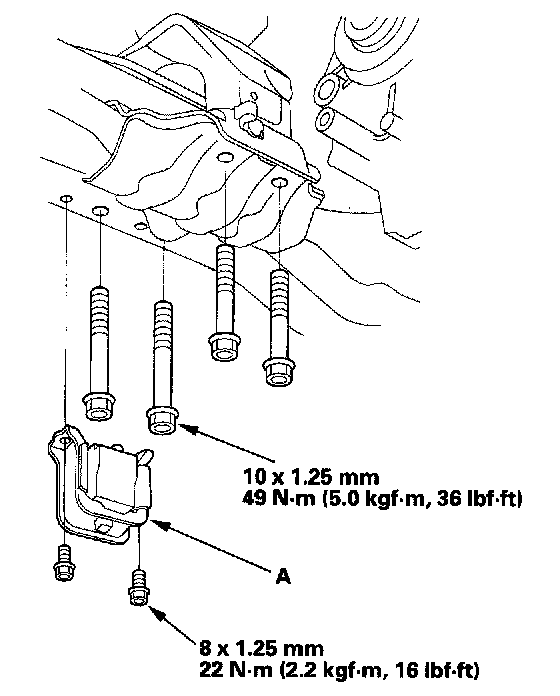 10 x 1.25 mm
49 N·m (5.0 kgf·m, 36 lbf·ft)

A

8 x 1.25 mm
22 N·m (2.2 kgf·m, 16 lbf·ft)