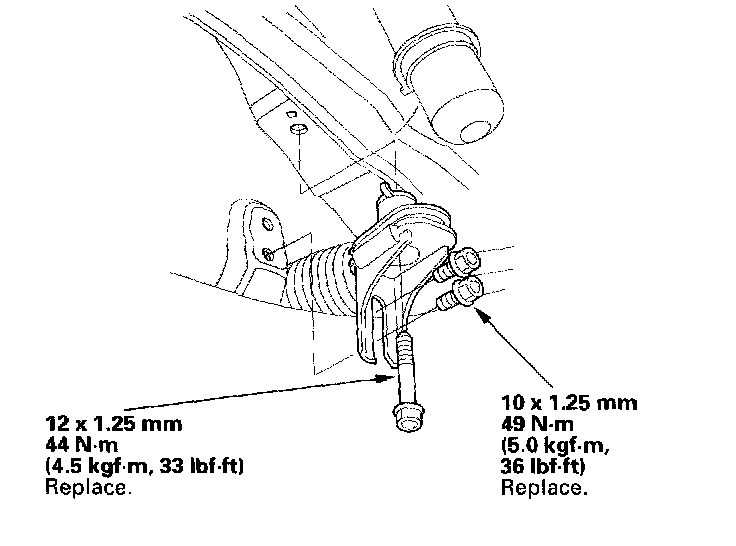 12 x 1.25 mm
44 N·m
(4.5 kgf·m, 33 lbf·ft)
Replace.

10 x 1.25 mm
49 N·m
(5.0 kgf·m,
36 lbf·ft)
Replace.