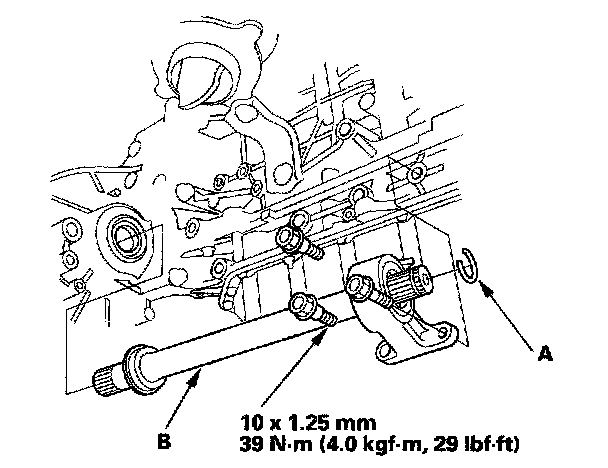 A

B

10 x 1.25 mm
39 N·m (4.0 kgf·m, 29 lbf·ft)