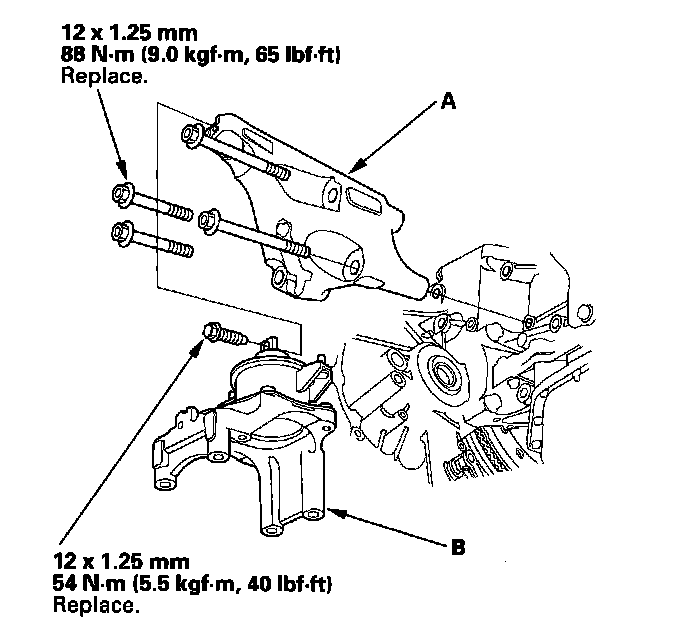 12 x 1.25 mm
88 N·m (9.0 kgf·m, 65 lbf·ft)
Replace.

A

B

12 x 1.25 mm
54 N·m (5.5 kgf·m, 40 lbf·ft)
Replace.