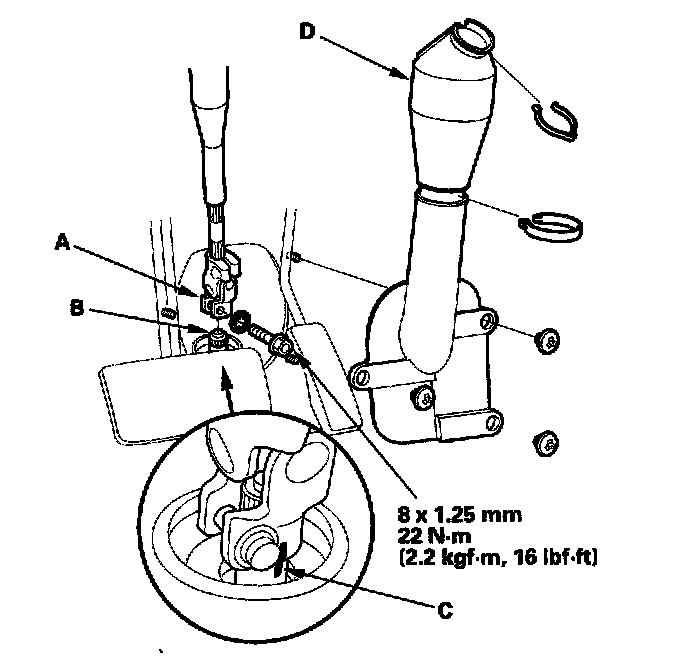 D

A

B

8 x 1.25 mm
22 N·m
(2.2 kgf·m, 16 lbf·ft)

C