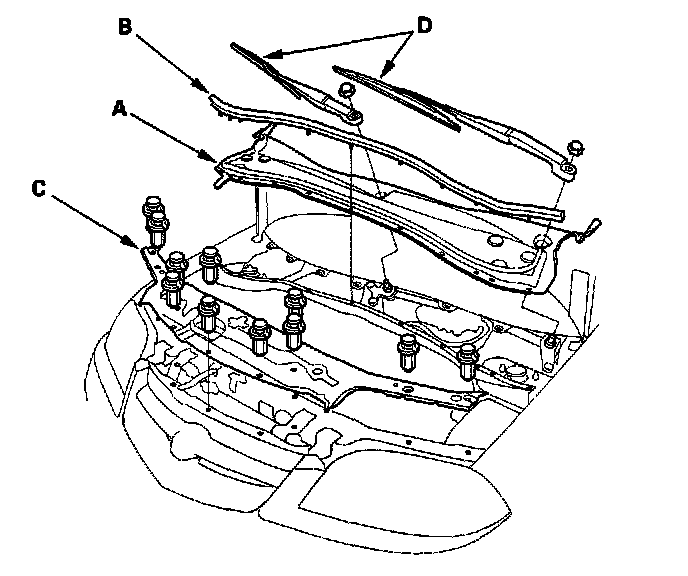 B
D
A
C