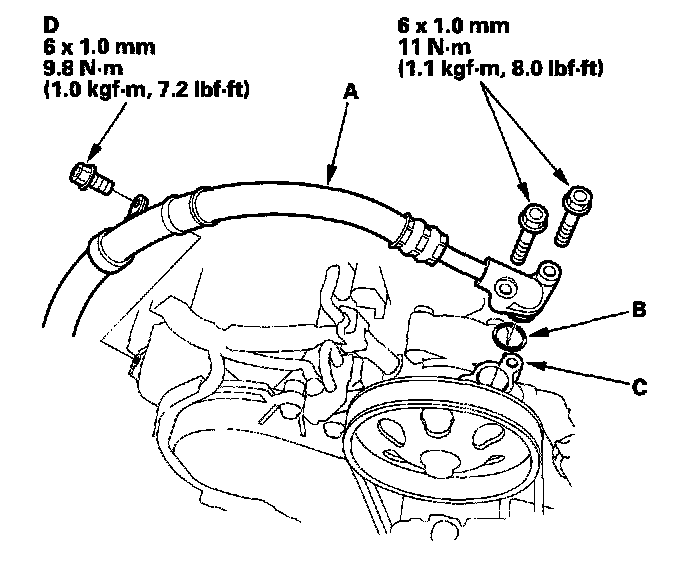 D
6 x 1.0 mm
9.8 N·m
(1.0 kgf·m, 7.2 lbf·ft)

6 x 1.0 mm
11 N·m
(1.1 kgf·m, 8.0 lbf·ft)

A

B

C