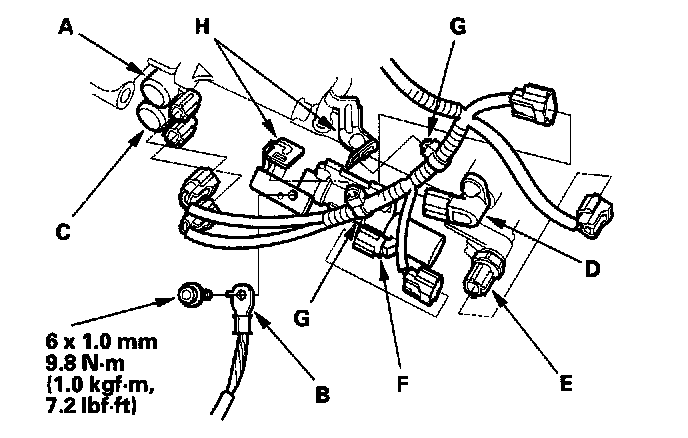 A
H
G
C
D
G
F
E
B
6 x 1.0 mm
9.8 N·m
(1.0 kgf·m,
7.2 lbf·ft)