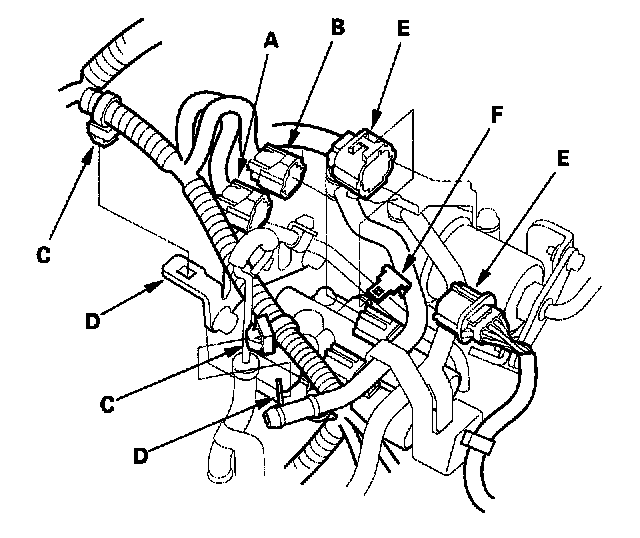 A
B
E
F
E
C
D
C
D