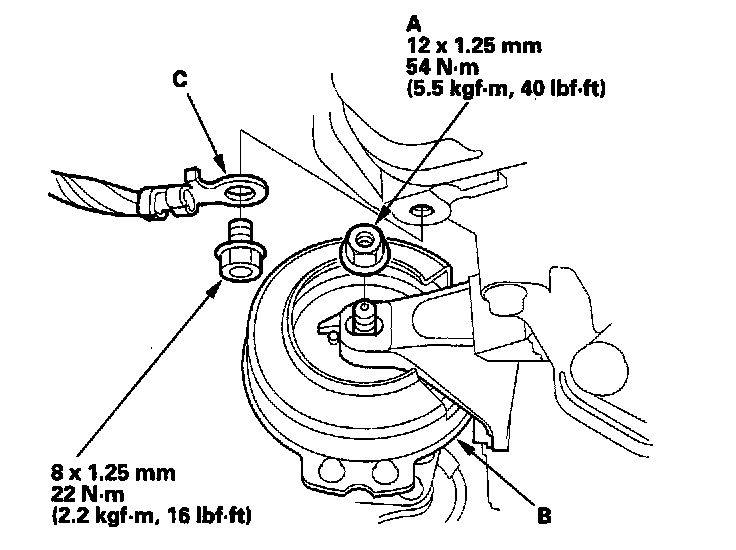 A
12 x 1.25 mm
54 N·m
(5.5 kgf·m, 40 lbf·ft)

C

8 x 1.25 mm
22 N·m
(2.2 kgf·m, 16 lbf·ft)

B