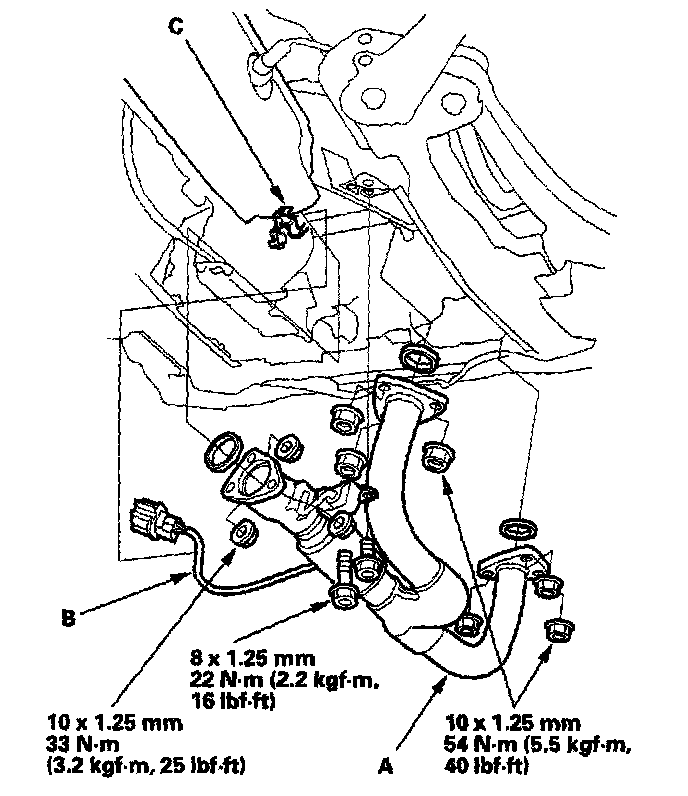 C

B

8 x 1.25 mm
22 N·m (2.2 kgf·m,
16 lbf·ft)

10 x 1.25 mm
33 N·m
(3.2 kgf·m, 25 lbf·ft)

A

10 x 1.25 mm
54 N·m (5.5 kgf·m,
40 lbf·ft)