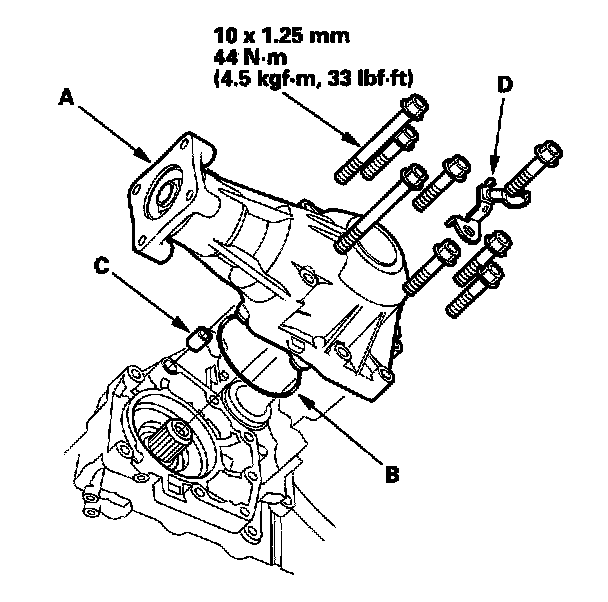 10 x 1.25 mm
44 N·m
(4.5 kgf·m, 33 lbf·ft)

A

D

C

B