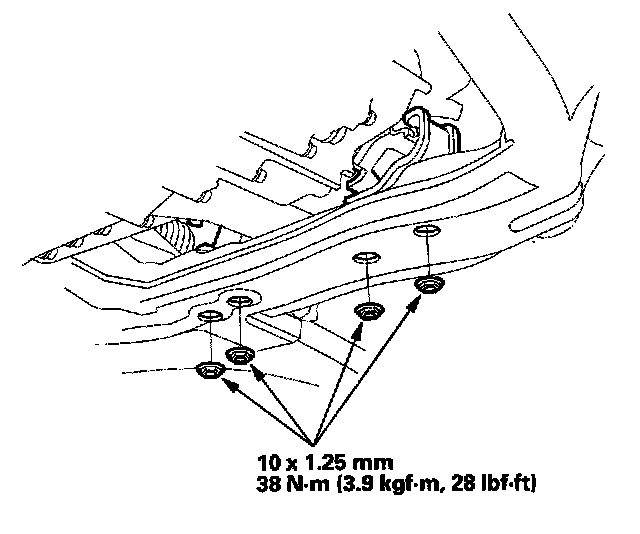 10 x 1.25 mm
38 N·m (3.9 kgf·m, 28 lbf·ft)