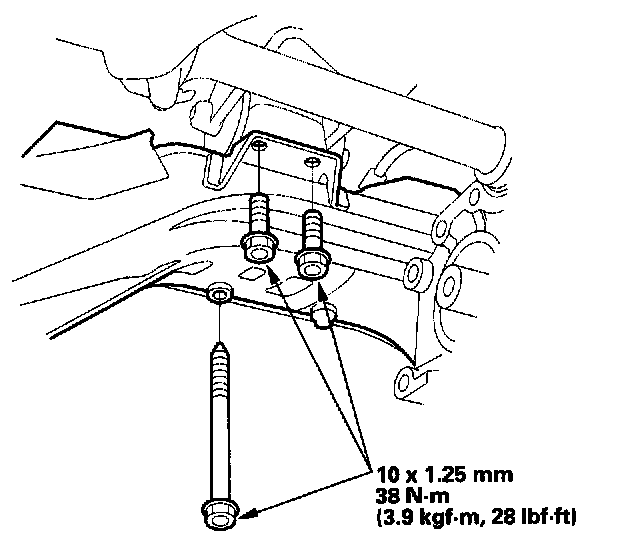 10 x 1.25 mm
38 N·m
(3.9 kgf·m, 28 lbf·ft)