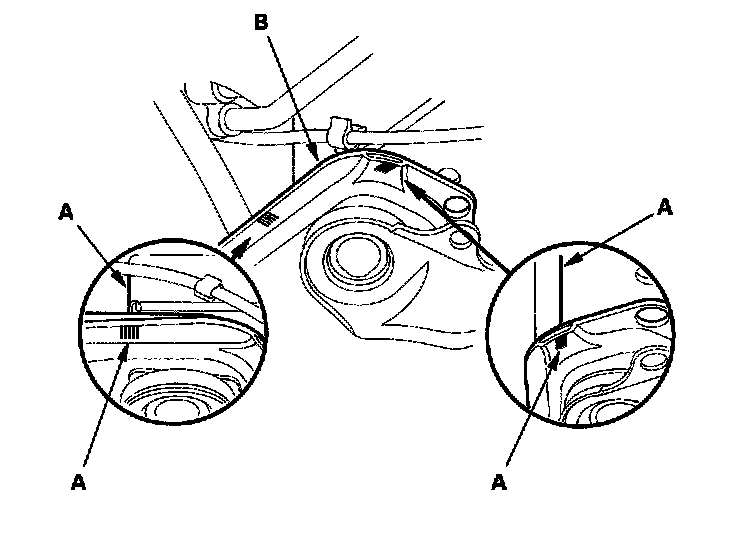 B
A
A
A
A