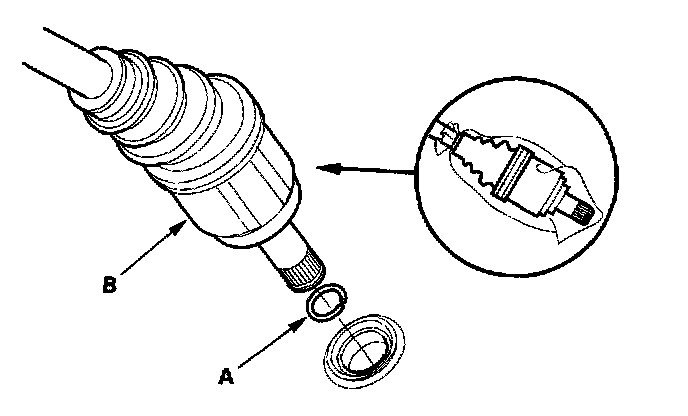 B

A