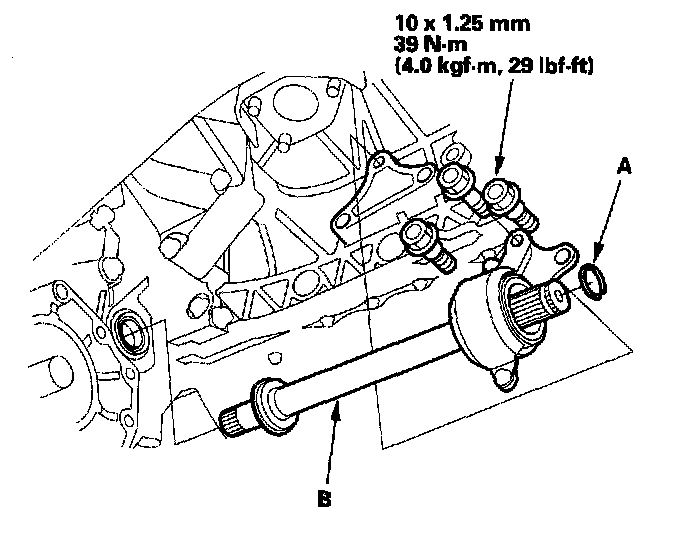 10 x 1.25 mm
39 N·m
(4.0 kgf·m, 29 lbf·ft)

A

B