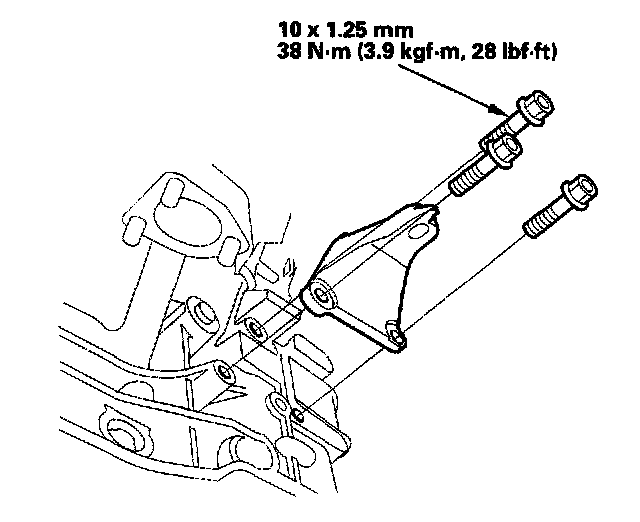 10 x 1.25 mm
38 N·m (3.9 kgf·m, 28 lbf·ft)