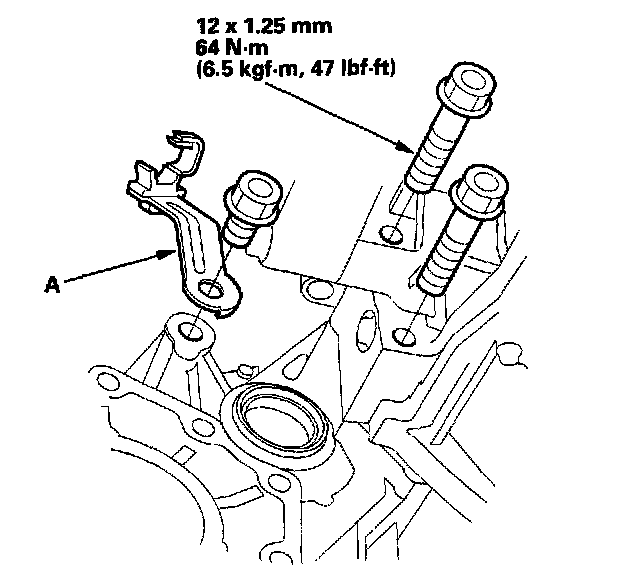 12 x 1.25 mm
64 N·m
(6.5 kgf·m, 47 lbf·ft)

A