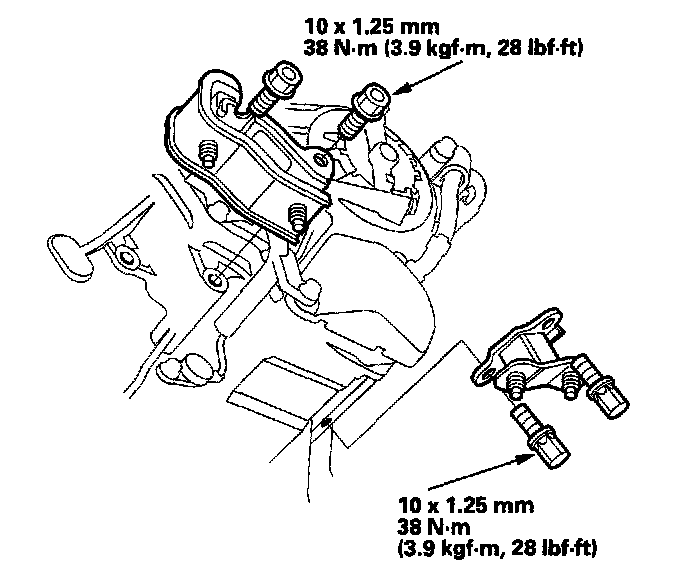 10 x 1.25 mm
38 N·m (3.9 kgf·m, 28 lbf·ft)

10 x 1.25 mm
38 N·m
(3.9 kgf·m, 28 lbf·ft)