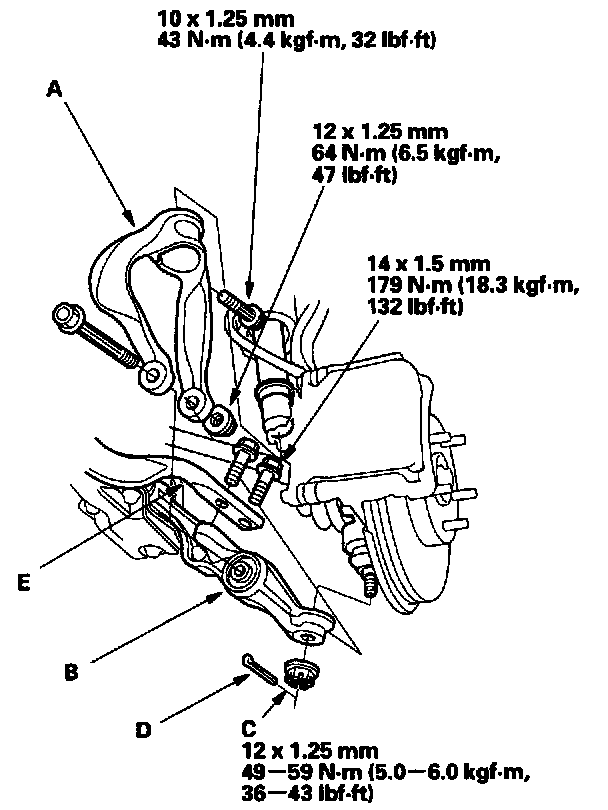 10 x 1.25 mm
43 N·m (4.4 kgf·m, 32 lbf·ft)

A

12 x 1.25 mm
64 N·m (6.5 kgf·m, 47 lbf·ft)

14 x 1.5 mm
179 N·m (18.3 kgf·m, 132 lbf·ft)

E

B

D

C
12 x 1.25 mm
49—59 N·m (5.0—6.0 kgf·m, 36—43 lbf·ft)