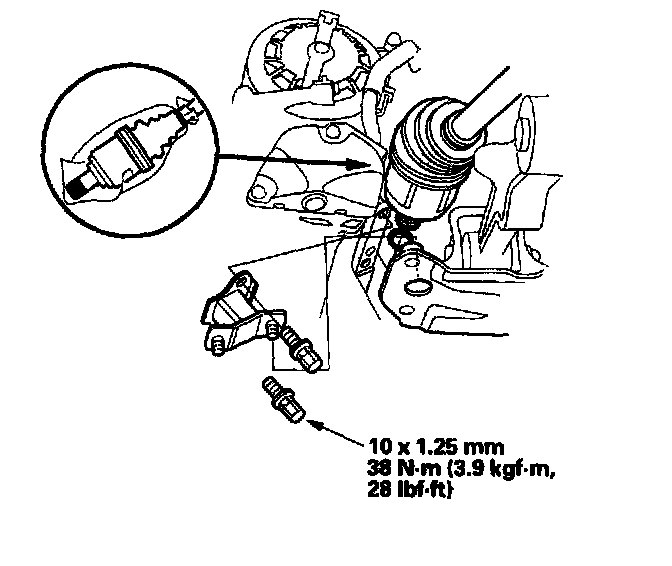 10 x 1.25 mm
38 N·m (3.9 kgf·m, 28 lbf·ft)