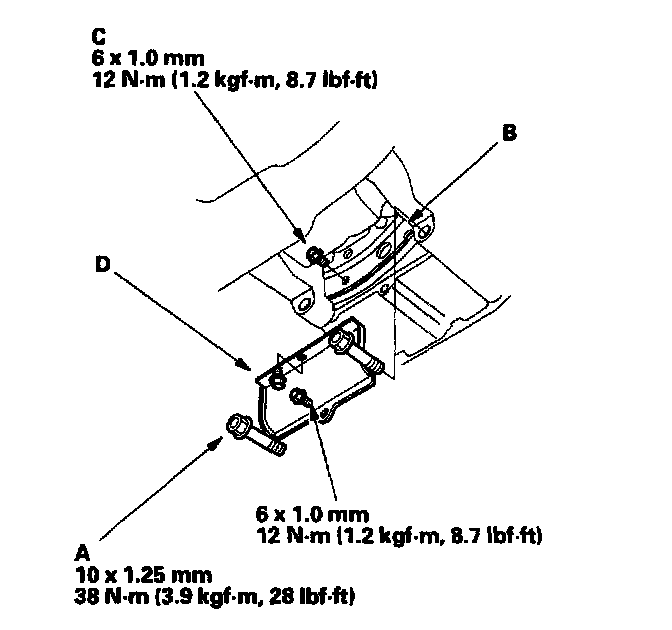 C
6 x 1.0 mm
12 N·m (1.2 kgf·m, 8.7 lbf·ft)

B

D

6 x 1.0 mm
12 N·m (1.2 kgf·m, 8.7 lbf·ft)

A
10 x 1.25 mm
38 N·m (3.9 kgf·m, 28 lbf·ft)