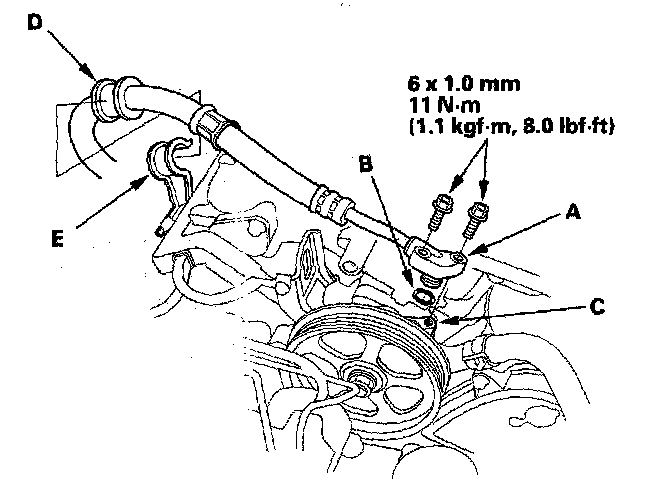 D

6 x 1.0 mm
11 N·m
(1.1 kgf·m, 8.0 lbf·ft)

B

A

E

C