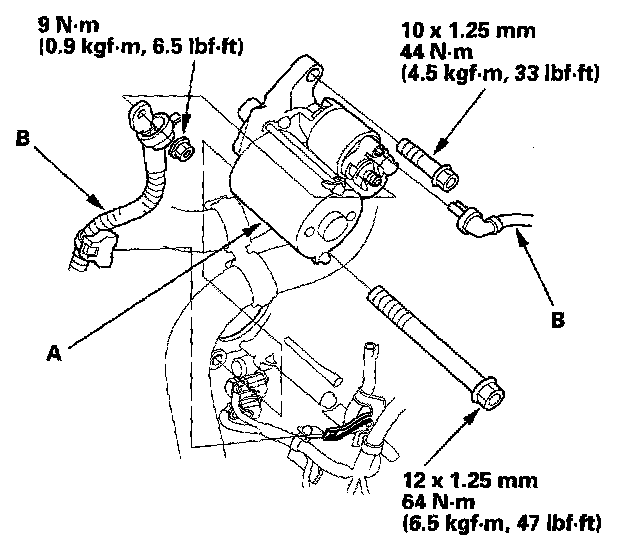 9 N·m
(0.9 kgf·m, 6.5 lbf·ft)

10 x 1.25 mm
44 N·m
(4.5 kgf·m, 33 lbf·ft)

B

B

A

12 x 1.25 mm
64 N·m
(6.5 kgf·m, 47 lbf·ft)