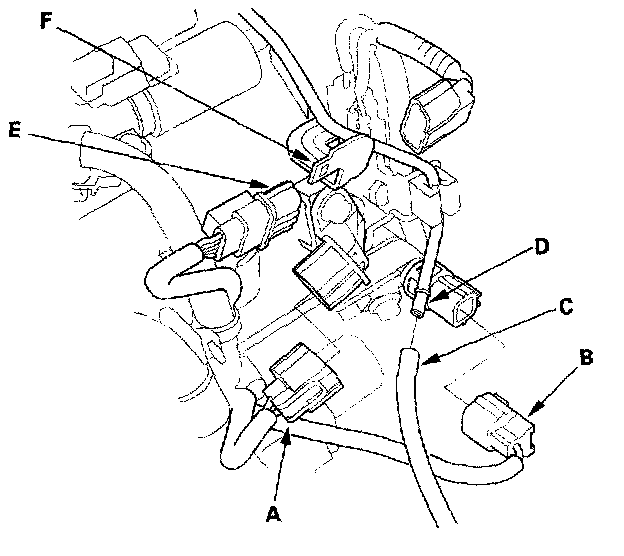 F
E
D
C
B
A