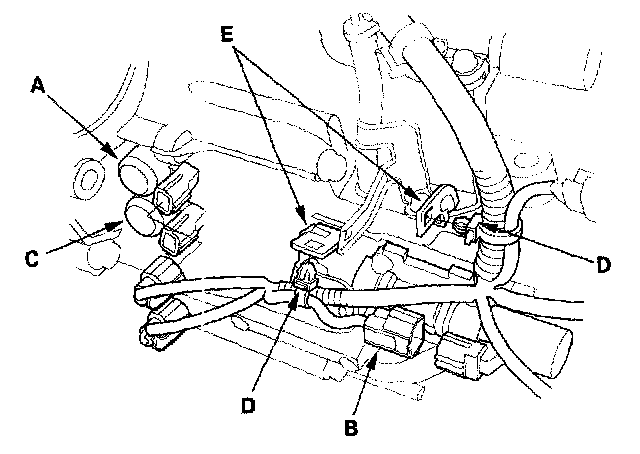 E
A
C
D
D
B