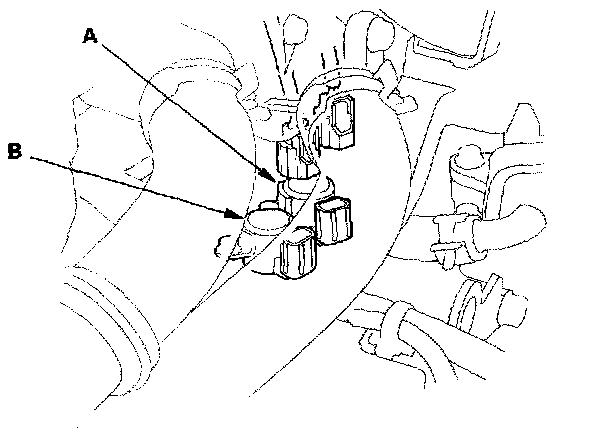 A

B