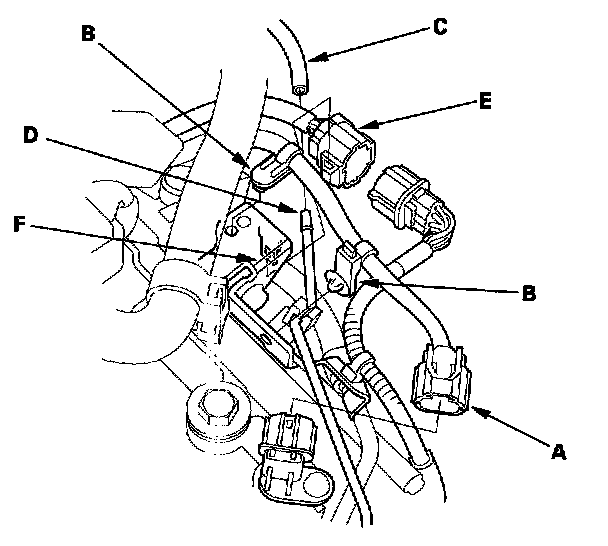 B
C
E
D
F
B
A