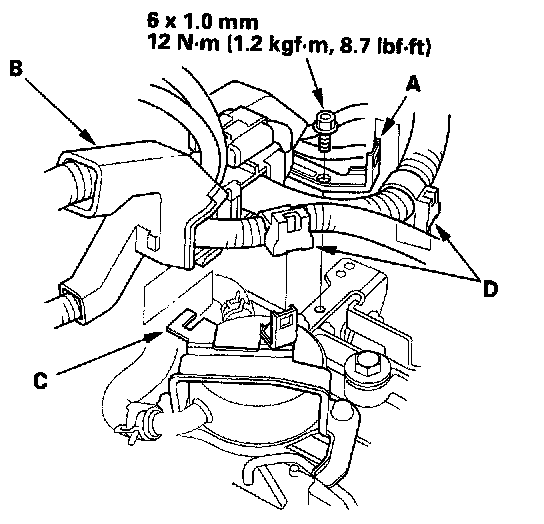 6 x 1.0 mm
12 N·m (1.2 kgf·m, 8.7 lbf·ft)

B

A

D

C