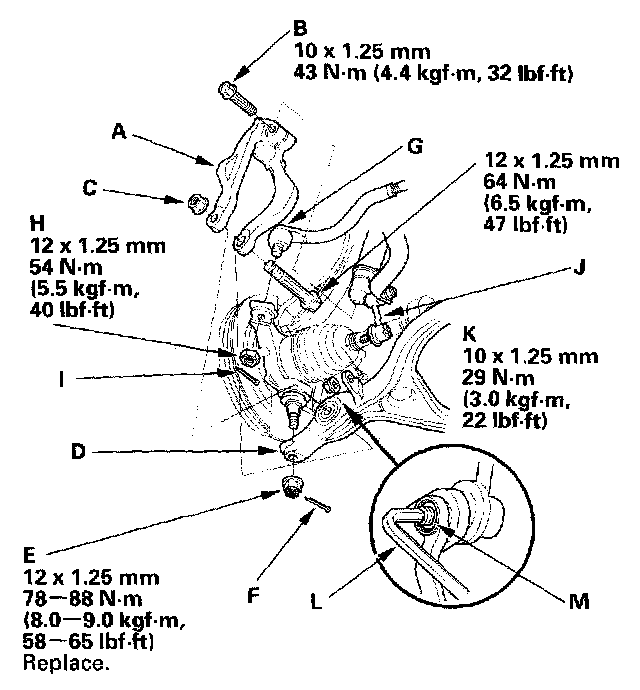 B
10 x 1.25 mm
43 N·m (4.4 kgf·m, 32 lbf·ft)

A

G

12 x 1.25 mm
64 N·m
(6.5 kgf·m,
47 lbf·ft)

C

H
12 x 1.25 mm
54 N·m
(5.5 kgf·m,
40 lbf·ft)

J

K
10 x 1.25 mm
29 N·m
(3.0 kgf·m,
22 lbf·ft)

I

D

E
12 x 1.25 mm
78—88 N·m
(8.0—9.0 kgf·m,
58—65 lbf·ft)
Replace.

F

L

M