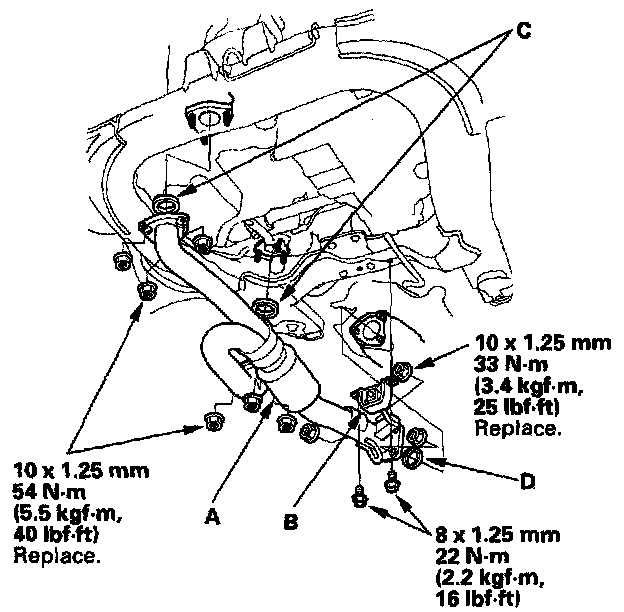 C

10 x 1.25 mm
33 N·m
(3.4 kgf·m,
25 lbf·ft)
Replace.

10 x 1.25 mm
54 N·m
(5.5 kgf·m,
40 lbf·ft)
Replace.

A

B

D

8 x 1.25 mm
22 N·m
(2.2 kgf·m,
16 lbf·ft)