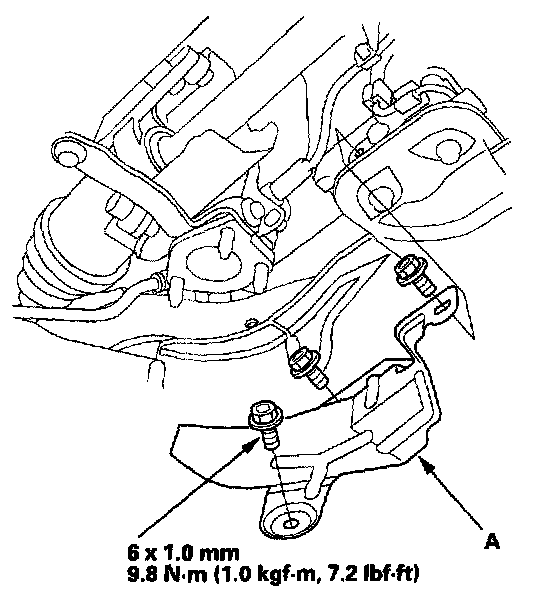 6 x 1.0 mm
9.8 N·m (1.0 kgf·m, 7.2 lbf·ft)

A