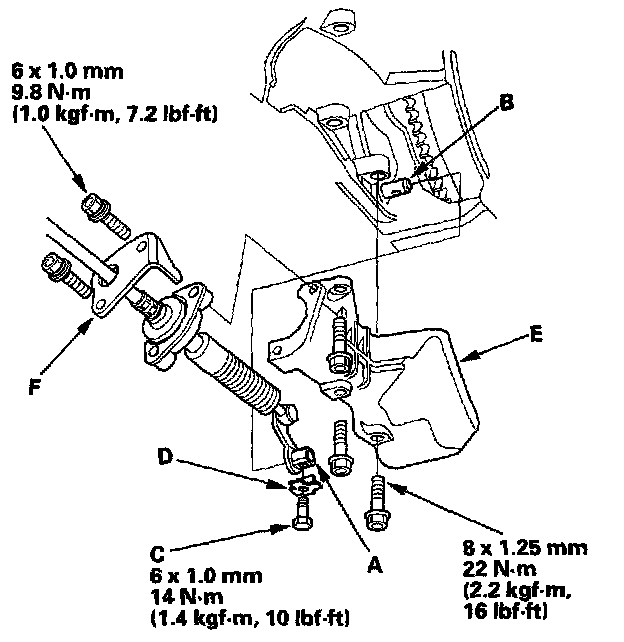 6 x 1.0 mm
9.8 N·m
(1.0 kgf·m, 7.2 lbf·ft)

B

E

F

D

C
6 x 1.0 mm
14 N·m
(1.4 kgf·m, 10 lbf·ft)

A

8 x 1.25 mm
22 N·m
(2.2 kgf·m,
16 lbf·ft)