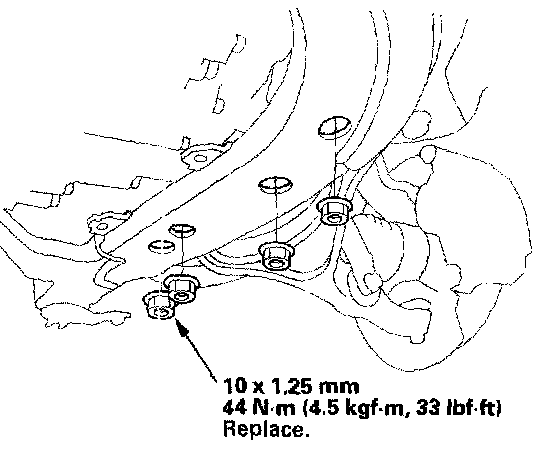 10 x 1.25 mm
44 N·m (4.5 kgf·m, 33 lbf·ft)
Replace.