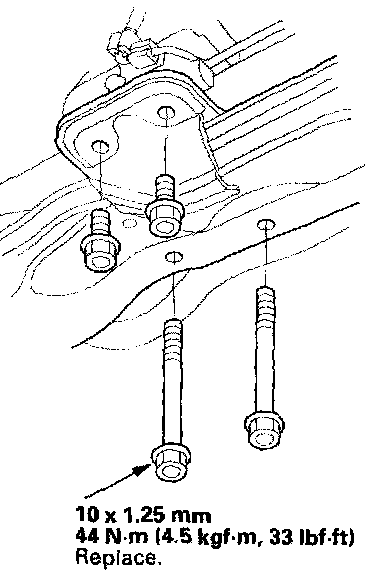 10 x 1.25 mm
44 N·m (4.5 kgf·m, 33 lbf·ft)
Replace.